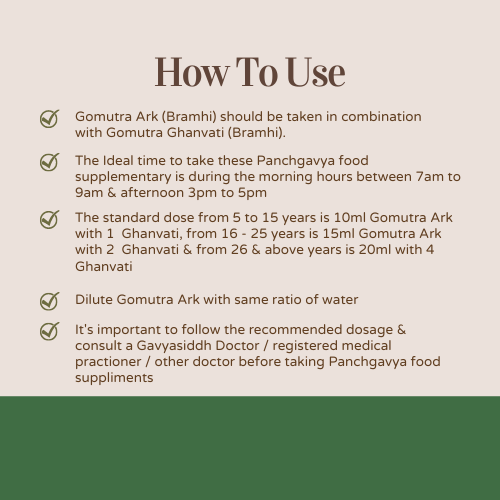 How To Use

Gomutra Ark (Bramhi) should be taken in combination with Gomutra Ghanvati (Bramhi).

The Ideal time to take these Panchgavya food supplementary is during the morning hours between 7am to 9am & afternoon 3pm to 5pm

The standard dose from 5 to 15 years is 10ml Gomutra Ark with 1 Ghanvati, from 16 - 25 years is 15ml Gomutra Ark with 2 Ghanvati & from 26 & above years is 20ml with 4 Ghanvati

Dilute Gomutra Ark with same ratio of water

It's important to follow the recommended dosage & consult a Gavyasiddh Doctor / registered medical practioner / other doctor before taking Panchgavya food suppliments